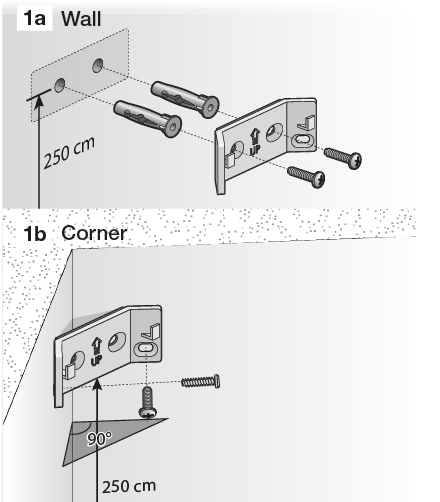 1a Wall

250 cm

UP

1b Corner

UP

90°

250 cm