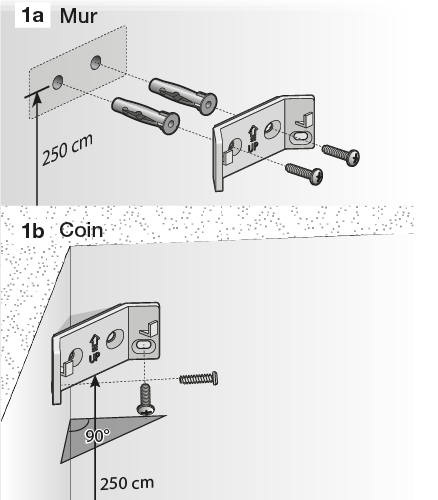 1a Mur

250 cm

UP

1b Coin

UP

90°

250 cm